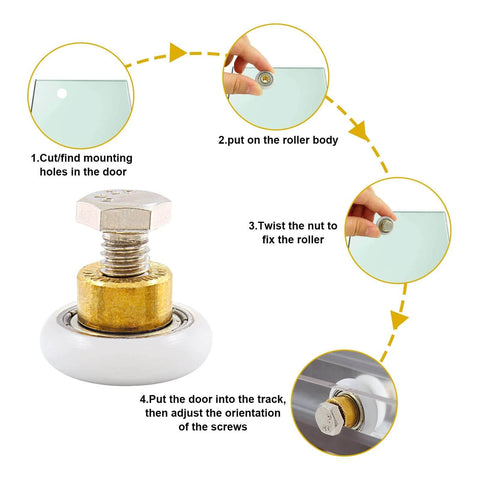 1.Cut/find mounting holes in the door

2.put on the roller body

3.Twist the nut to fix the roller

4.Put the door into the track, then adjust the orientation of the screws