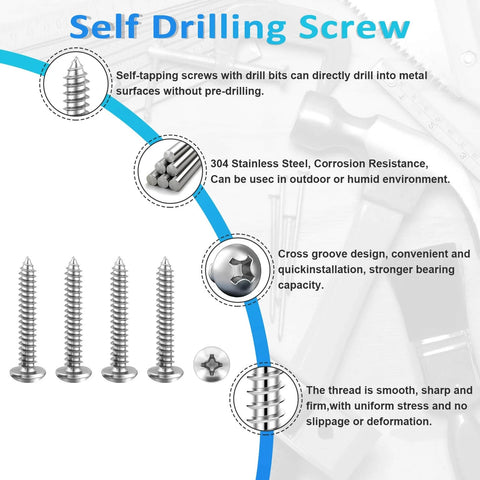 Self Drilling Screw

Self-tapping screws with drill bits can directly drill into metal surfaces without pre-drilling.

304 Stainless Steel, Corrosion Resistance, Can be usec in outdoor or humid environment.

Cross groove design, convenient and quickinstallation, stronger bearing capacity.

The thread is smooth, sharp and firm,with uniform stress and no slippage or deformation.