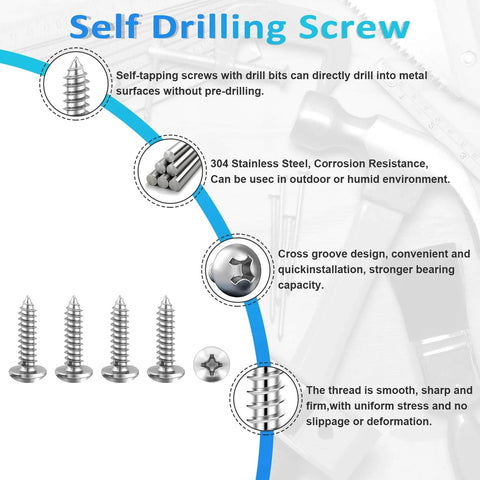 Self Drilling Screw

Self-tapping screws with drill bits can directly drill into metal surfaces without pre-drilling.

304 Stainless Steel, Corrosion Resistance, Can be usec in outdoor or humid environment.

Cross groove design, convenient and quickinstallation, stronger bearing capacity.

The thread is smooth, sharp and firm,with uniform stress and no slippage or deformation.