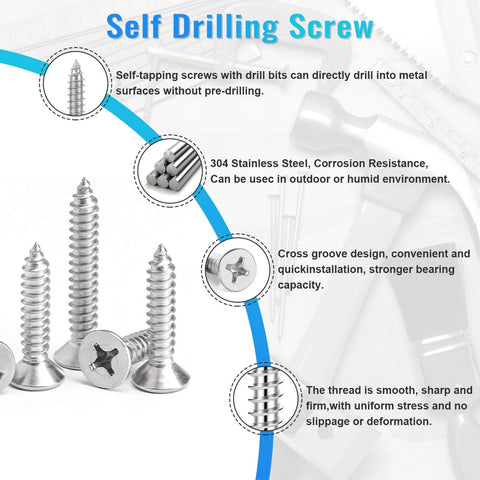 Self Drilling Screw

Self-tapping screws with drill bits can directly drill into metal surfaces without pre-drilling.

304 Stainless Steel, Corrosion Resistance, Can be usec in outdoor or humid environment.

Cross groove design, convenient and quickinstallation, stronger bearing capacity.

The thread is smooth, sharp and firm,with uniform stress and no slippage or deformation.