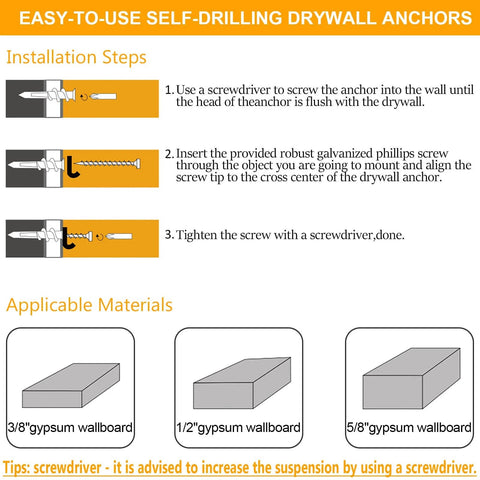 EASY-TO-USE SELF-DRILLING DRYWALL ANCHORS

Installation Steps

1. Use a screwdriver to screw the anchor into the wall until the head of theanchor is flush with the drywall.

2. Insert the provided robust galvanized phillips screw through the object you are going to mount and align the screw tip to the cross center of the drywall anchor.

3. Tighten the screw with a screwdriver,done.

Applicable Materials

3/8"gypsum wallboard

1/2"gypsum wallboard

5/8"gypsum wallboard

Tips: screwdriver - it is advised to increase the suspension by using a screwdriver.