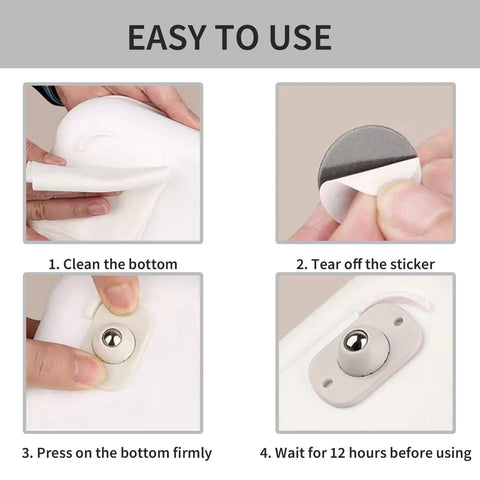 EASY TO USE

1. Clean the bottom

2. Tear off the sticker

3. Press on the bottom firmly

4. Wait for 12 hours before using