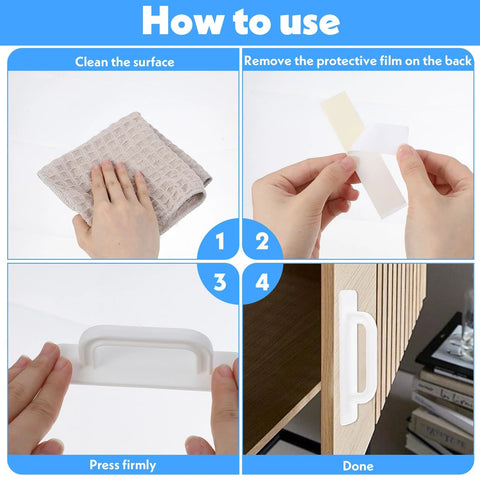 How to use

Clean the surface

Remove the protective film on the back

1

2

3

4

Press firmly

Done