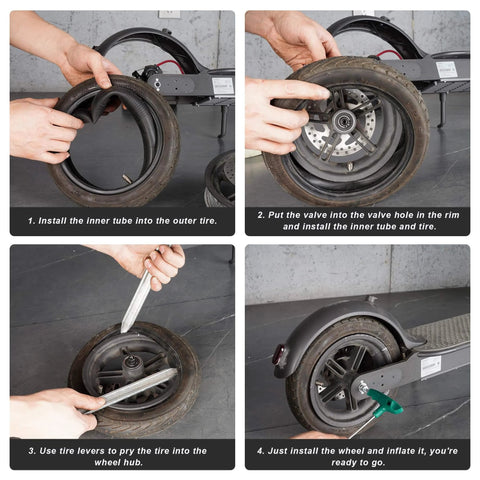 1. Install the inner tube into the outer tire.

2. Put the valve into the valve hole in the rim and install the inner tube and tire.

3. Use tire levers to pry the tire into the wheel hub.

4. Just install the wheel and inflate it, you're ready to go.