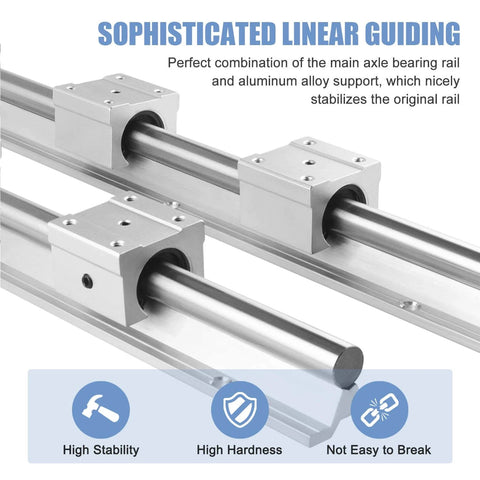 SOPHISTICATED LINEAR GUIDING

Perfect combination of the main axle bearing rail and aluminum alloy support, which nicely stabilizes the original rail

High Stability

High Hardness

Not Easy to Break