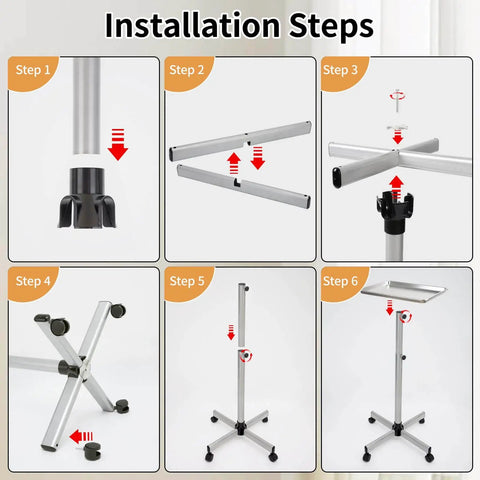 Installation Steps

Step 1

Step 2

Step 3

Step 4

Step 5

Step 6