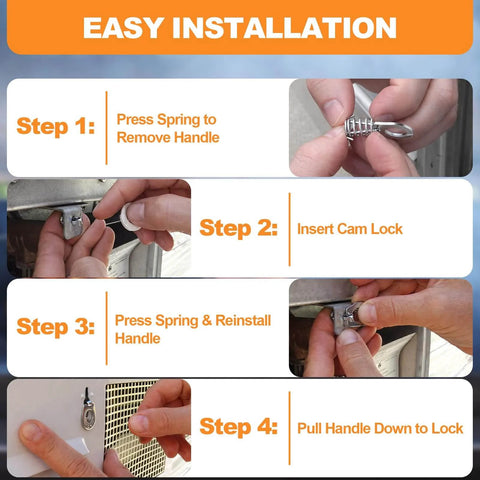 EASY INSTALLATION

Step 1: Press Spring to Remove Handle

Step 2: Insert Cam Lock

Step 3: Press Spring & Reinstall Handle

Step 4: Pull Handle Down to Lock