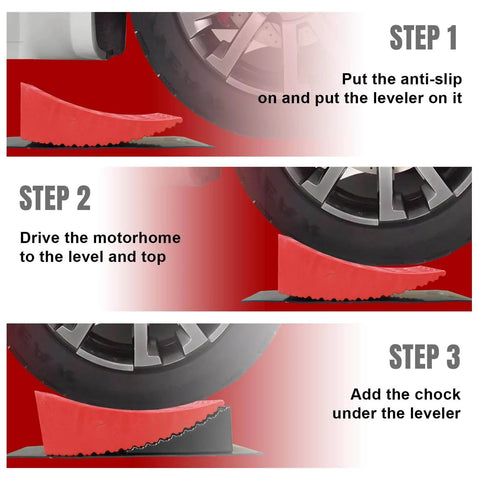 STEP 1

Put the anti-slip on and put the leveler on it

STEP 2

Drive the motorhome to the level and top

STEP 3

Add the chock under the leveler