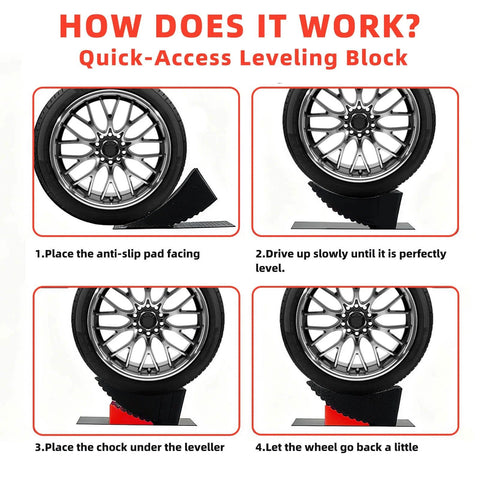 HOW DOES IT WORK?
Quick-Access Leveling Block

1.Place the anti-slip pad facing

2.Drive up slowly until it is perfectly level.

3.Place the chock under the leveller

4.Let the wheel go back a little