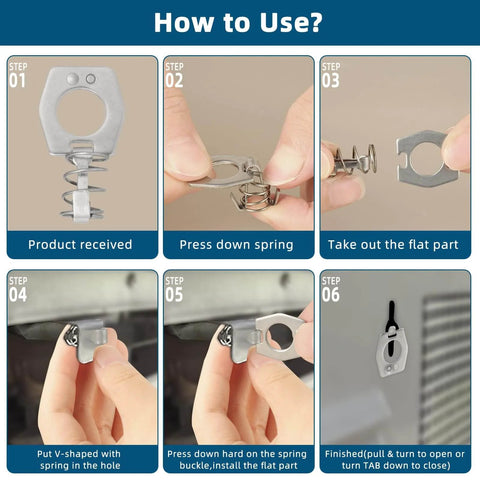 How to Use?

STEP 01

Product received

STEP 02

Press down spring

STEP 03

Take out the flat part

STEP 04

Put V-shaped with spring in the hole

STEP 05

Press down hard on the spring buckle,install the flat part

STEP 06

Finished(pull & turn to open or turn TAB down to close)