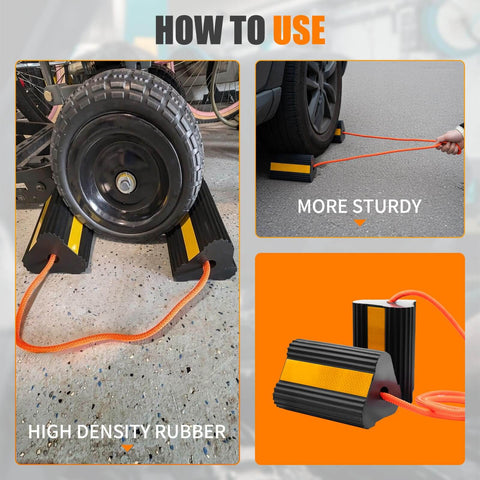 HOW TO USE

HIGH DENSITY RUBBER

MORE STURDY