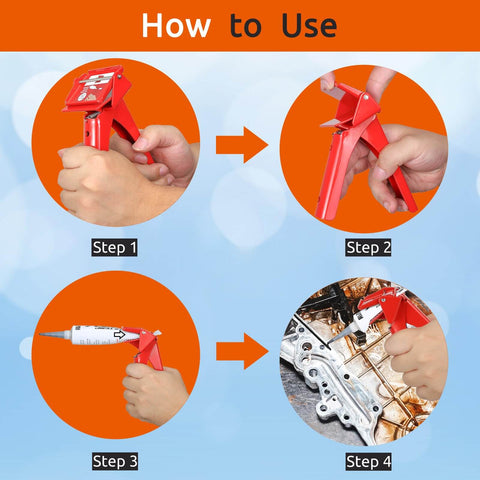 How to Use

Step 1

Step 2

Step 3

Step 4