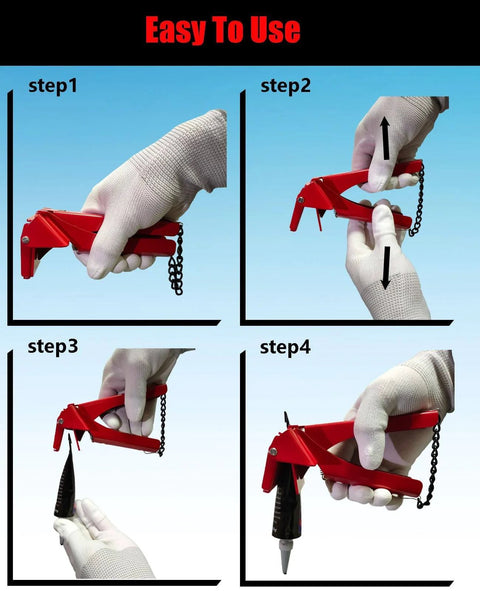 Easy To Use

step1

step2

step3

step4