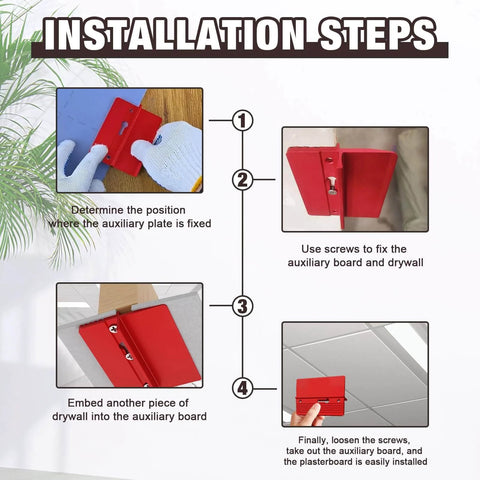 INSTALLATION STEPS

1

Determine the position where the auxiliary plate is fixed

2

Use screws to fix the auxiliary board and drywall

3

Embed another piece of drywall into the auxiliary board

4

Finally, loosen the screws, take out the auxiliary board, and the plasterboard is easily installed