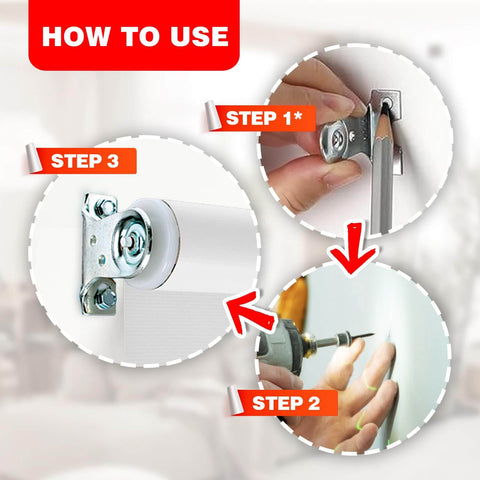 HOW TO USE

STEP 1*

STEP 3

STEP 2