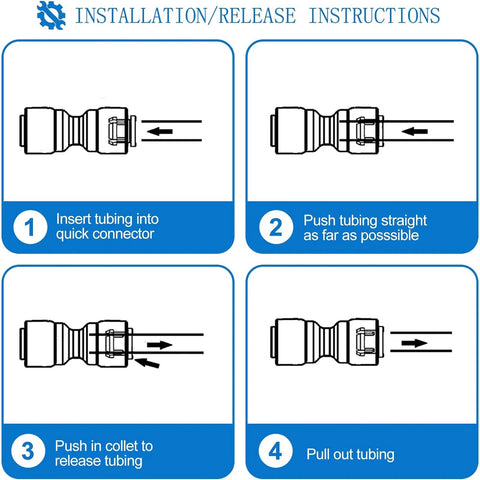 INSTALLATION/RELEASE INSTRUCTIONS

1 Insert tubing into quick connector

2 Push tubing straight as far as posssible

3 Push in collet to release tubing

4 Pull out tubing