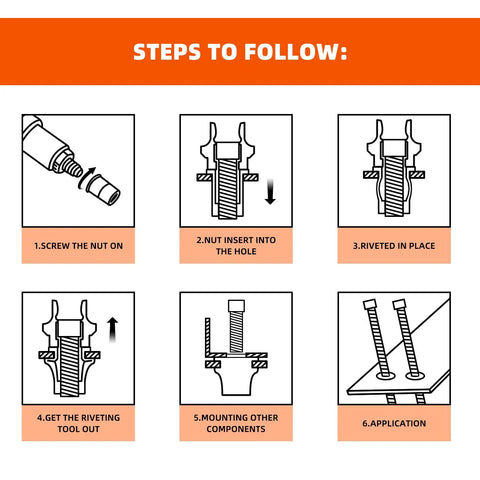 STEPS TO FOLLOW:

1.SCREW THE NUT ON

2.NUT INSERT INTO THE HOLE

3.RIVETED IN PLACE

4.GET THE RIVETING TOOL OUT

5.MOUNTING OTHER COMPONENTS

6.APPLICATION