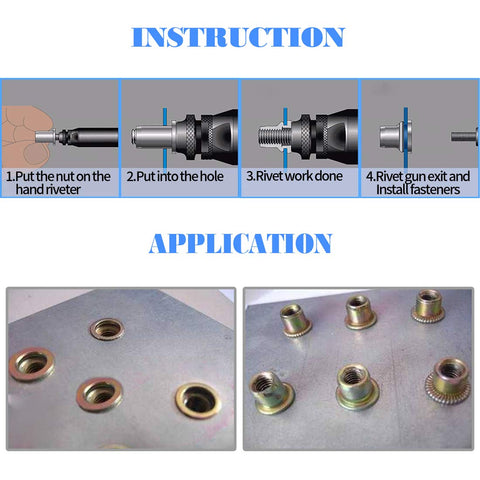 INSTRUCTION

1.Put the nut on the hand riveter

2.Put into the hole

3.Rivet work done

4.Rivet gun exit and Install fasteners

APPLICATION