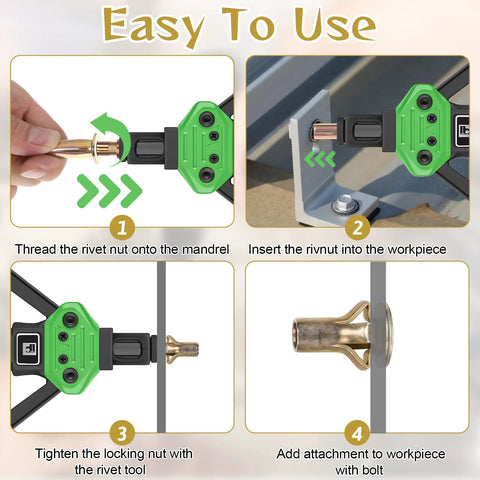 Easy To Use

1
Thread the rivet nut onto the mandrel

2
Insert the rivnut into the workpiece

3
Tighten the locking nut with the rivet tool

4
Add attachment to workpiece with bolt