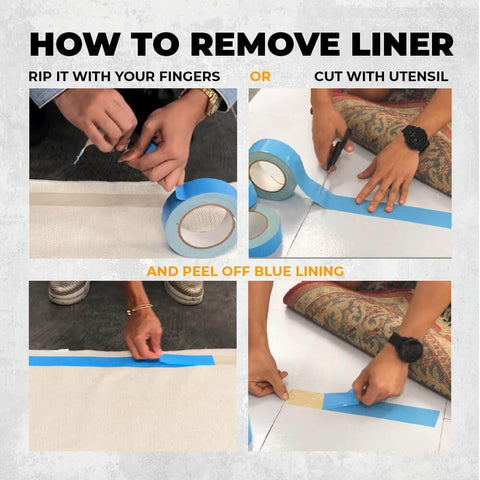 HOW TO REMOVE LINER

RIP IT WITH YOUR FINGERS OR CUT WITH UTENSIL

AND PEEL OFF BLUE LINING