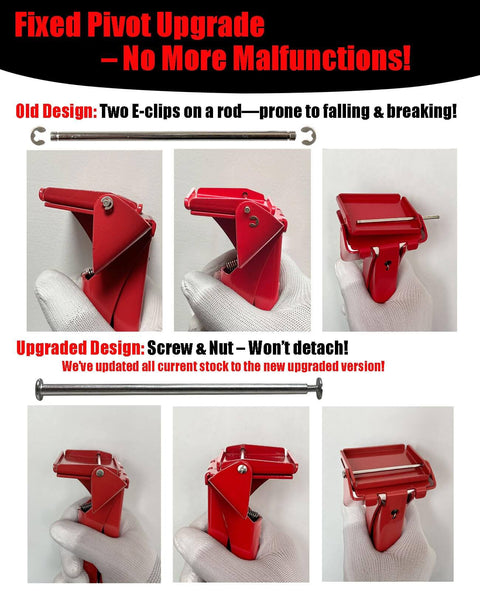 Fixed Pivot Upgrade
– No More Malfunctions!

Old Design: Two E-clips on a rod—prone to falling & breaking!

Upgraded Design: Screw & Nut – Won't detach!
We've updated all current stock to the new upgraded version!