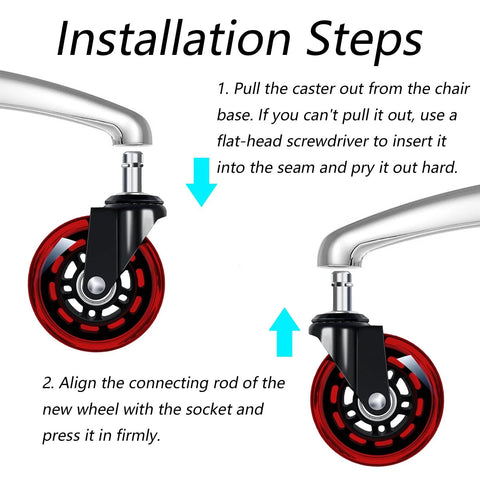 Installation Steps

1. Pull the caster out from the chair base. If you can't pull it out, use a flat-head screwdriver to insert it into the seam and pry it out hard.

2. Align the connecting rod of the new wheel with the socket and press it in firmly.