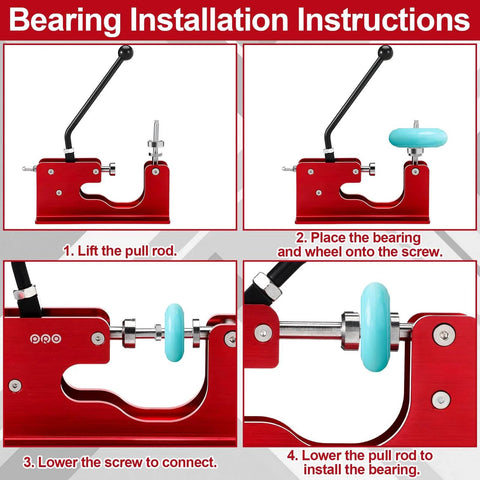 Bearing Installation Instructions

1. Lift the pull rod.

2. Place the bearing and wheel onto the screw.

3. Lower the screw to connect.

4. Lower the pull rod to install the bearing.