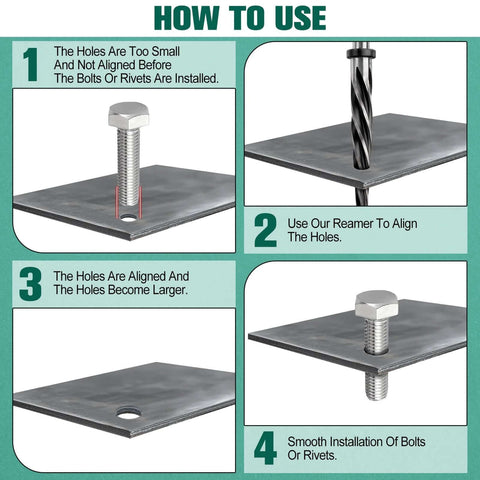 HOW TO USE

1 The Holes Are Too Small And Not Aligned Before The Bolts Or Rivets Are Installed.

2 Use Our Reamer To Align The Holes.

3 The Holes Are Aligned And The Holes Become Larger.

4 Smooth Installation Of Bolts Or Rivets.