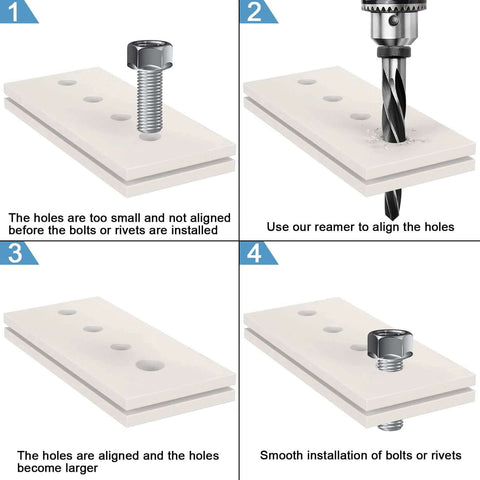 1

The holes are too small and not aligned before the bolts or rivets are installed

2

Use our reamer to align the holes

3

The holes are aligned and the holes become larger

4

Smooth installation of bolts or rivets