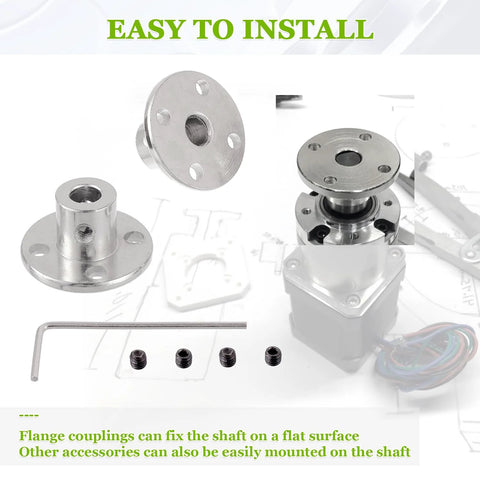 EASY TO INSTALL

----

Flange couplings can fix the shaft on a flat surface
Other accessories can also be easily mounted on the shaft