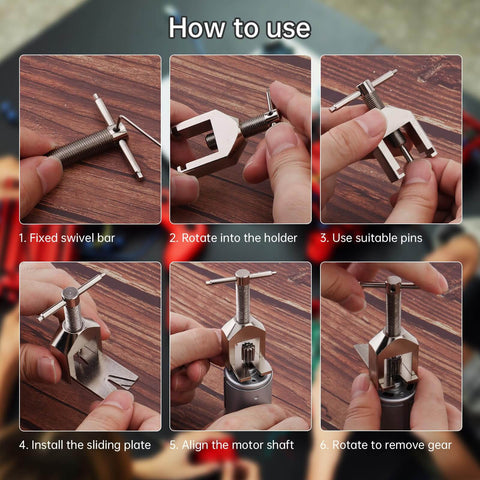 How to use

1. Fixed swivel bar

2. Rotate into the holder

3. Use suitable pins

4. Install the sliding plate

5. Align the motor shaft

6. Rotate to remove gear