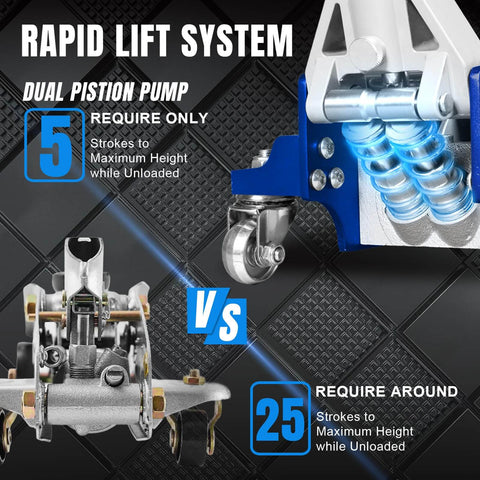 RAPID LIFT SYSTEM

DUAL PISTION PUMP

5

REQUIRE ONLY

Strokes to Maximum Height while Unloaded

VS

25

REQUIRE AROUND

Strokes to Maximum Height while Unloaded