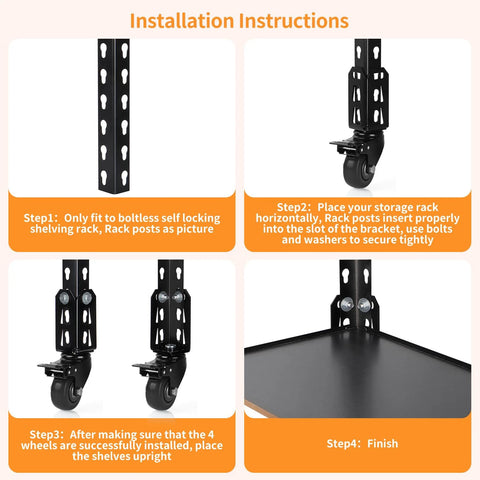 Installation Instructions

Step1: Only fit to boltless self locking shelving rack, Rack posts as picture

Step2: Place your storage rack horizontally, Rack posts insert properly into the slot of the bracket, use bolts and washers to secure tightly

Step3: After making sure that the 4 wheels are successfully installed, place the shelves upright

Step4: Finish