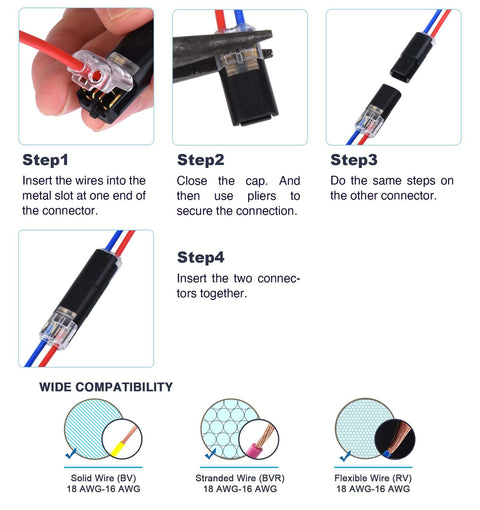 Step1
Insert the wires into the metal slot at one end of the connector.

Step2
Close the cap. And then use pliers to secure the connection.

Step3
Do the same steps on the other connector.

Step4
Insert the two connectors together.

WIDE COMPATIBILITY

Solid Wire (BV)
18 AWG-16 AWG

Stranded Wire (BVR)
18 AWG-16 AWG

Flexible Wire (RV)
18 AWG-16 AWG