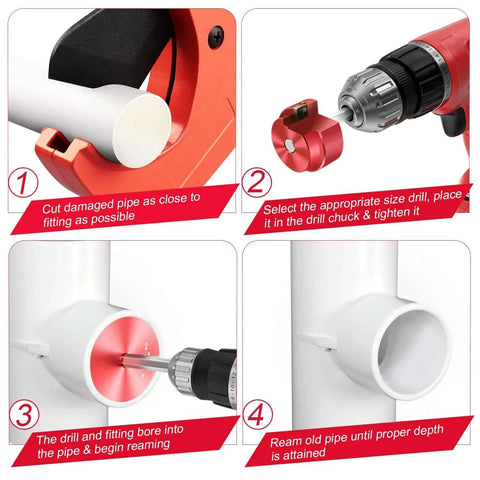 1
Cut damaged pipe as close to fitting as possible

2
Select the appropriate size drill, place it in the drill chuck & tighten it

3
The drill and fitting bore into the pipe & begin reaming

4
Ream old pipe until proper depth is attained