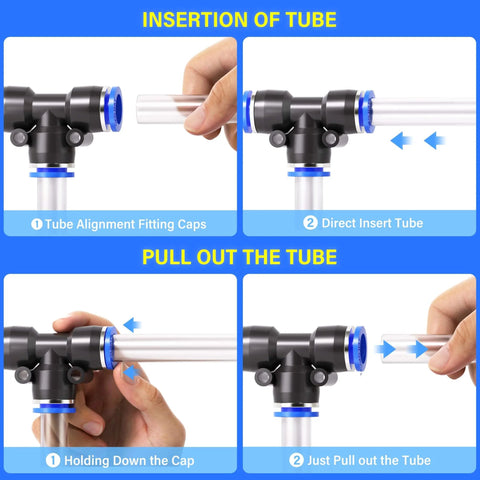 INSERTION OF TUBE

❶ Tube Alignment Fitting Caps

❷ Direct Insert Tube

PULL OUT THE TUBE

❶ Holding Down the Cap

❷ Just Pull out the Tube