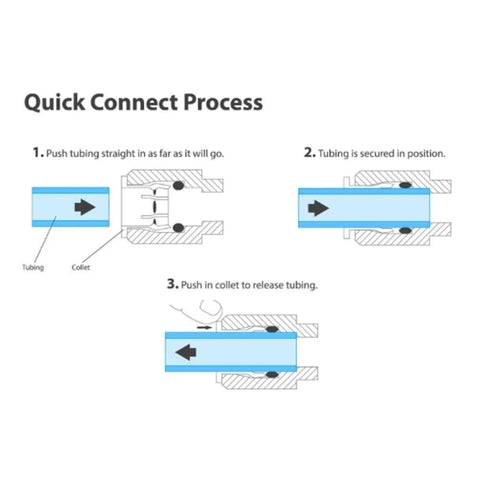 Quick Connect Process

1. Push tubing straight in as far as it will go.

Tubing

Collet

2. Tubing is secured in position.

3. Push in collet to release tubing.