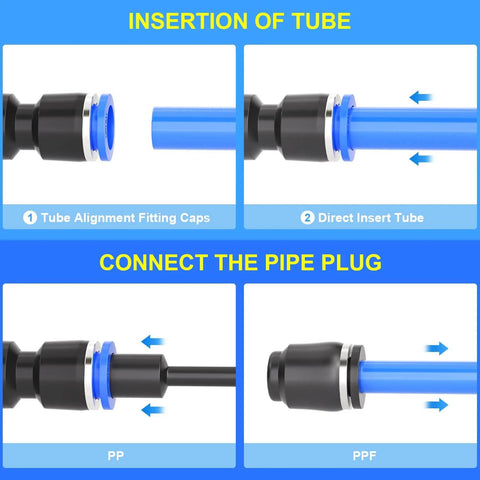 INSERTION OF TUBE

1 Tube Alignment Fitting Caps

2 Direct Insert Tube

CONNECT THE PIPE PLUG

PP

PPF