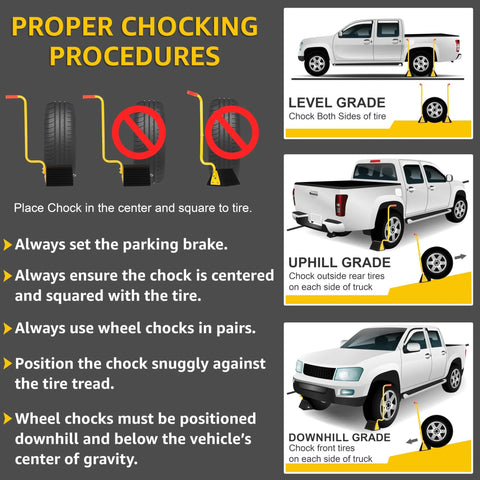 PROPER CHOCKING PROCEDURES

Place Chock in the center and square to tire.

Always set the parking brake.

Always ensure the chock is centered and squared with the tire.

Always use wheel chocks in pairs.

Position the chock snuggly against the tire tread.

Wheel chocks must be positioned downhill and below the vehicle's center of gravity.

LEVEL GRADE
Chock Both Sides of tire

UPHILL GRADE
Chock outside rear tires on each side of truck

DOWNHILL GRADE
Chock front tires on each side of truck