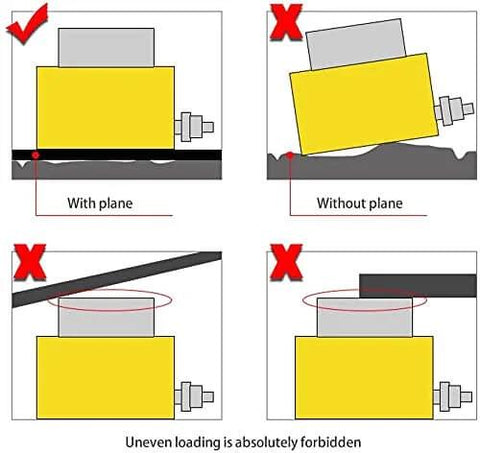 With plane

Without plane

Uneven loading is absolutely forbidden