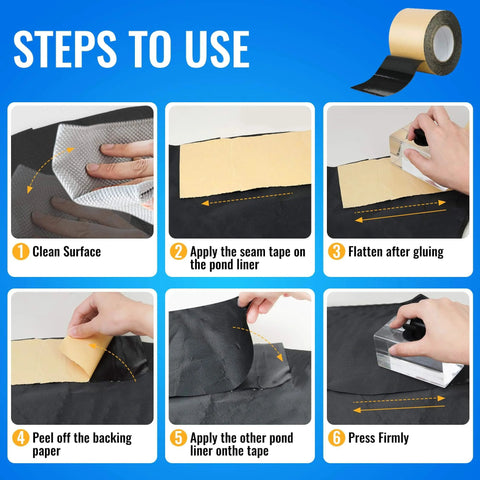 STEPS TO USE

1 Clean Surface

2 Apply the seam tape on the pond liner

3 Flatten after gluing

4 Peel off the backing paper

5 Apply the other pond liner onthe tape

6 Press Firmly