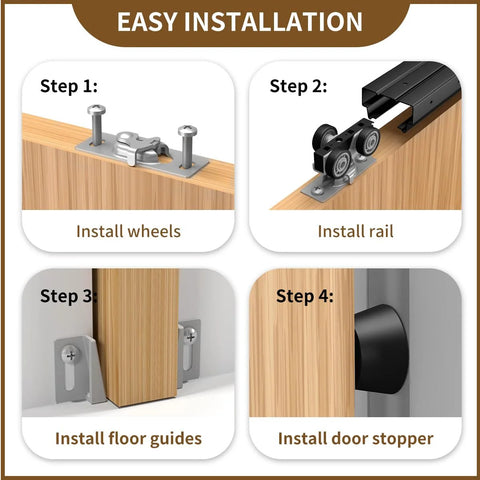 EASY INSTALLATION

Step 1:

Install wheels

Step 2:

Install rail

Step 3:

Install floor guides

Step 4:

Install door stopper