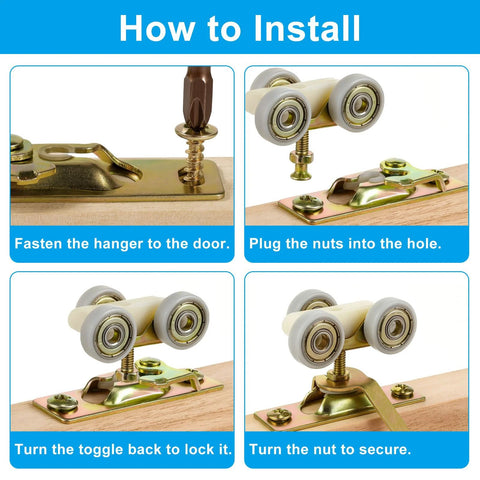 How to Install

Fasten the hanger to the door.

Plug the nuts into the hole.

Turn the toggle back to lock it.

Turn the nut to secure.