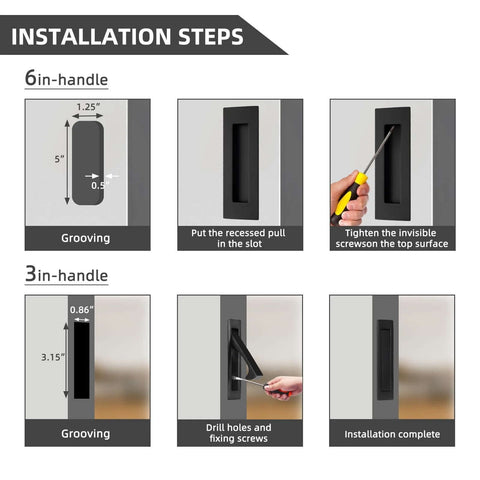 INSTALLATION STEPS

6in-handle

1.25"

5"

0.5"

Grooving

Put the recessed pull in the slot

Tighten the invisible screwson the top surface

3in-handle

0.86"

3.15"

Grooving

Drill holes and fixing screws

Installation complete