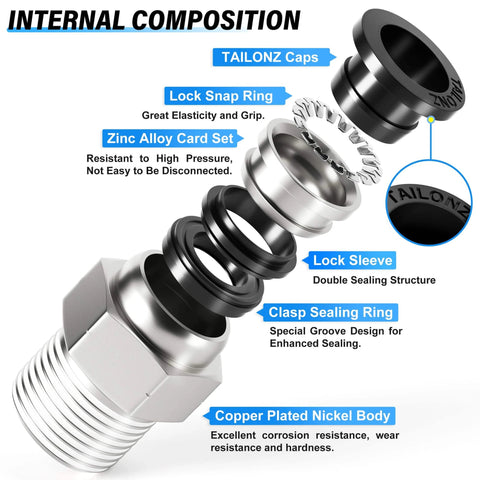 INTERNAL COMPOSITION

TAILONZ Caps

TAILONZ

Lock Snap Ring

Great Elasticity and Grip.

Zinc Alloy Card Set

Resistant to High Pressure, Not Easy to Be Disconnected.

TAILONZ

Lock Sleeve

Double Sealing Structure

Clasp Sealing Ring

Special Groove Design for Enhanced Sealing.

Copper Plated Nickel Body

Excellent corrosion resistance, wear resistance and hardness.