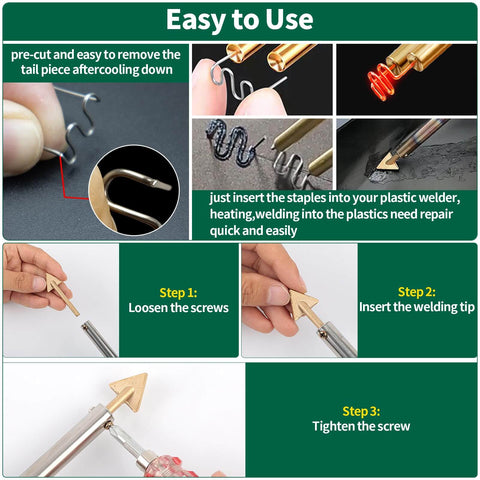 Easy to Use

pre-cut and easy to remove the tail piece aftercooling down

just insert the staples into your plastic welder, heating,welding into the plastics need repair quick and easily

Step 1:
Loosen the screws

Step 2:
Insert the welding tip

Step 3:
Tighten the screw