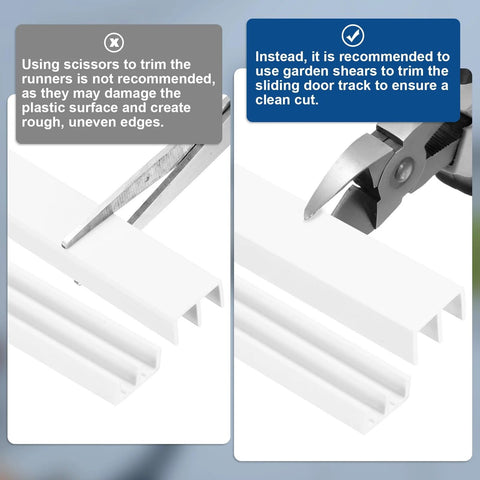 Using scissors to trim the runners is not recommended, as they may damage the plastic surface and create rough, uneven edges.

Instead, it is recommended to use garden shears to trim the sliding door track to ensure a clean cut.