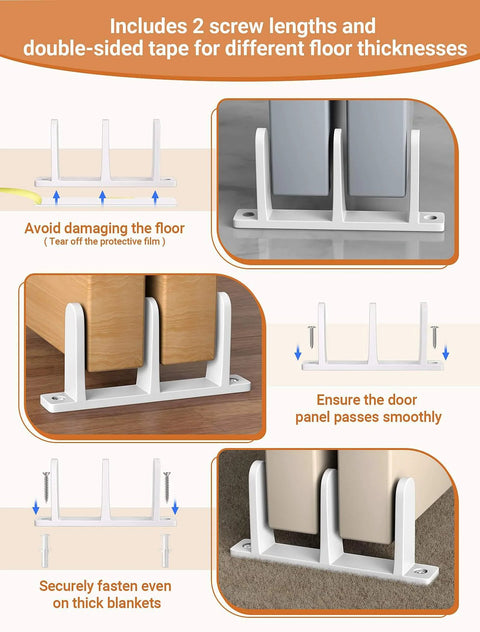 Includes 2 screw lengths and double-sided tape for different floor thicknesses

Avoid damaging the floor
( Tear off the protective film )

Ensure the door panel passes smoothly

Securely fasten even on thick blankets