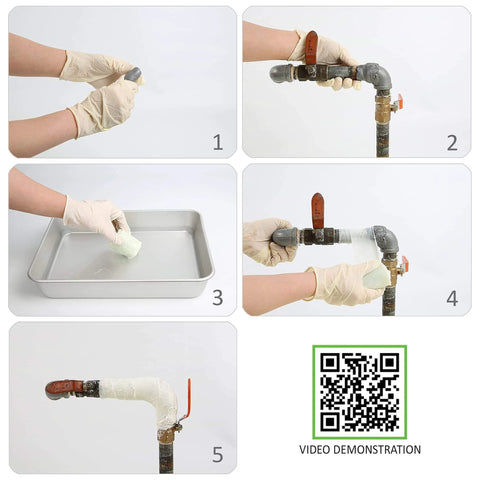 1

2

3

4

5

VIDEO DEMONSTRATION