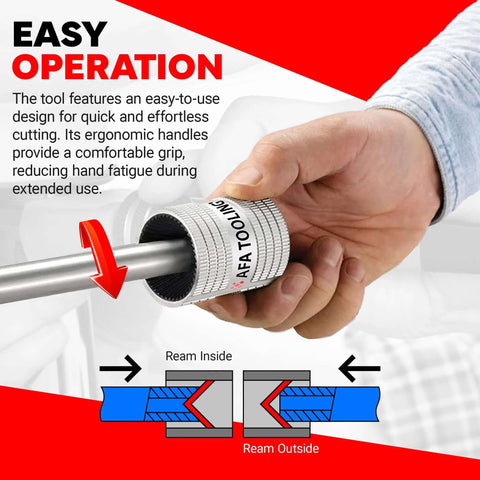 EASY OPERATION

The tool features an easy-to-use design for quick and effortless cutting. Its ergonomic handles provide a comfortable grip, reducing hand fatigue during extended use.

AFA TOOLING

Ream Inside

Ream Outside